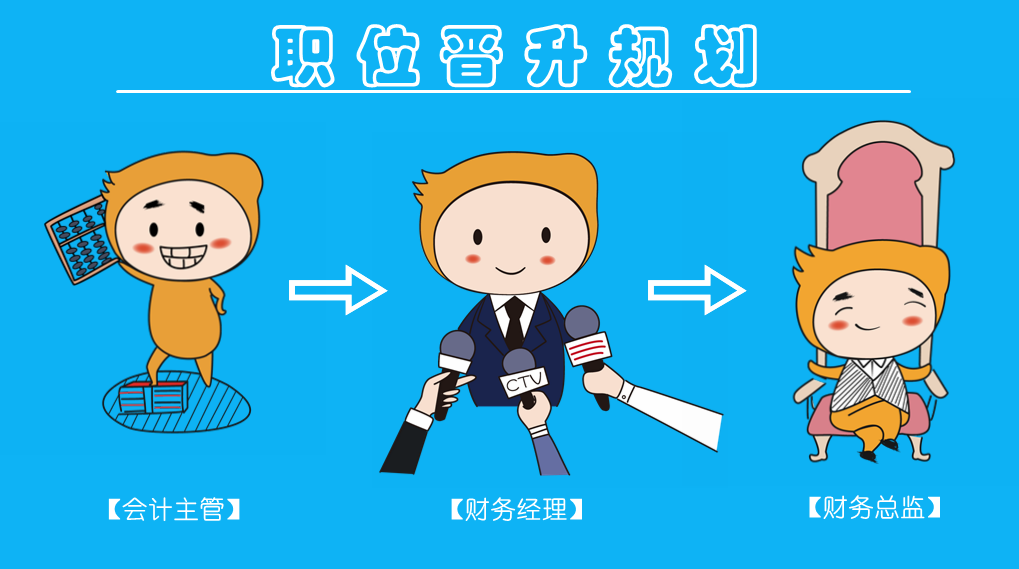 职位晋升规划

CTV

【会计主管】

【财务经理】

【财务总监】